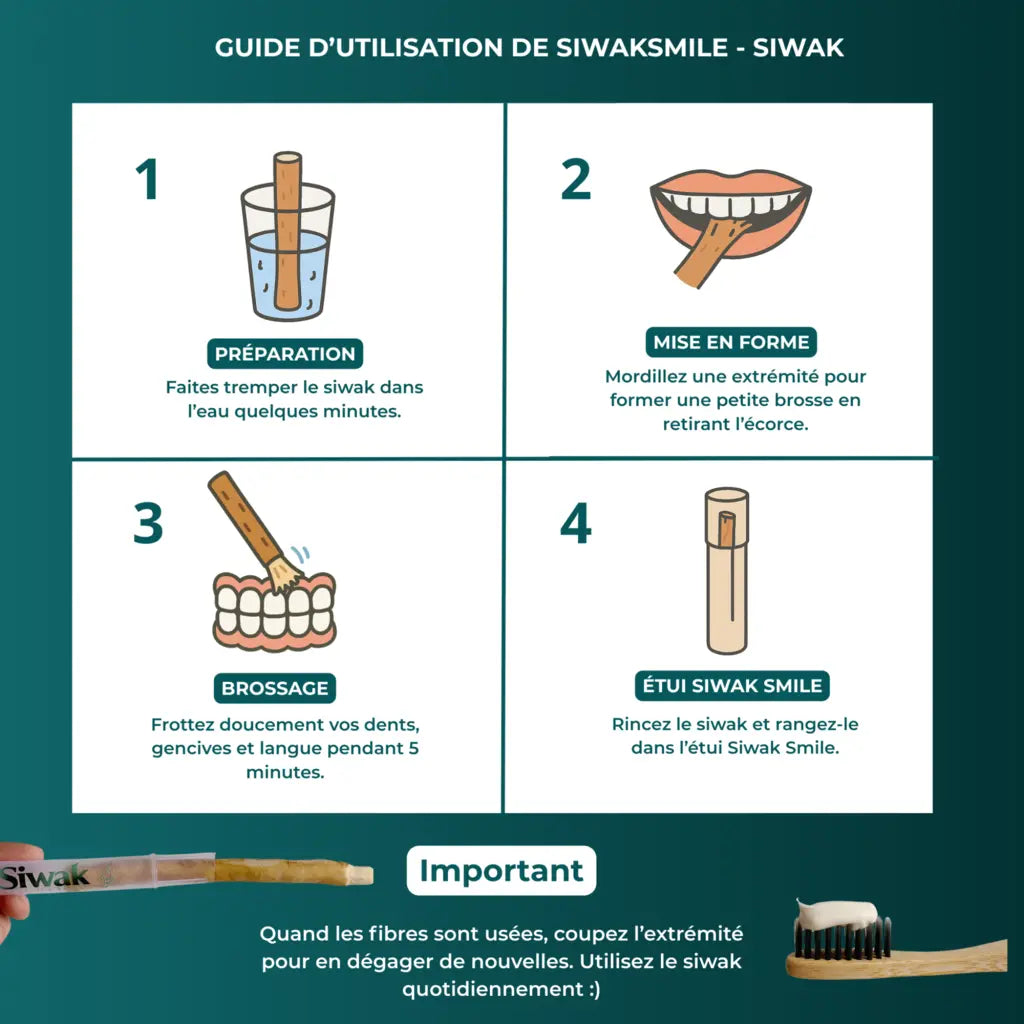 GUIDE D'UTILISATION DE SIWAKSMILE - SIWAK

1

PRÉPARATION

Faites tremper le siwak dans l'eau quelques minutes.

2

MISE EN FORME

Mordillez une extrémité pour former une petite brosse en retirant l'écorce.

3

BROSSAGE

Frottez doucement vos dents, gencives et langue pendant 5 minutes.

4

ÉTUI SIWAK SMILE

Rincez le siwak et rangez-le dans l'étui Siwak Smile.

Siwak

Important

Quand les fibres sont usées, coupez l'extrémité pour en dégager de nouvelles. Utilisez le siwak quotidiennement :)